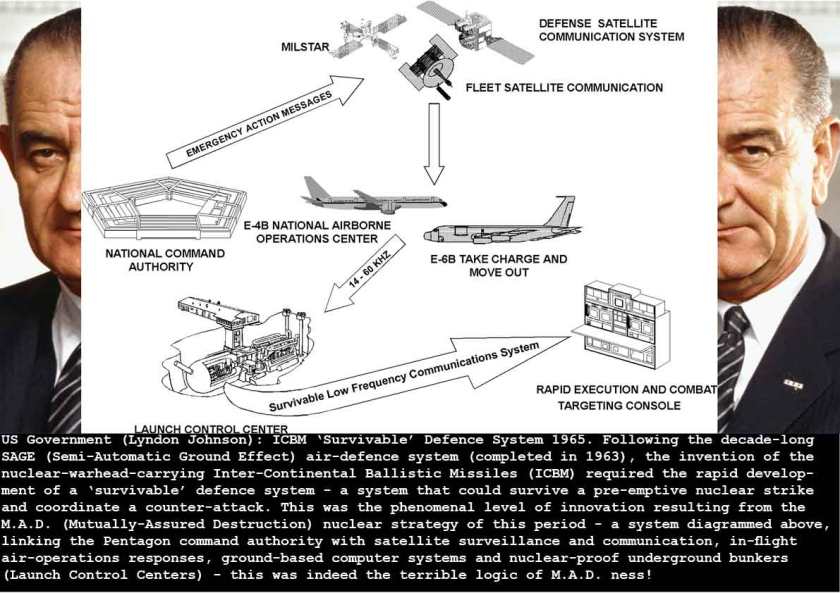 MILSTAR

DEFENSE SATELLITE COMMUNICATION SYSTEM

FLEET SATELLITE COMMUNICATION

EMERGENCY ACTION MESSAGES

NATIONAL COMMAND AUTHORITY

E-4B NATIONAL AIRBORNE OPERATIONS CENTER

E-6B TAKE CHARGE AND MOVE OUT

14 - 60 KHZ

Survivable Low Frequency Communications System

RAPID EXECUTION AND COMBAT TARGETING CONSOLE

LAUNCH CONTROL CENTER

US Government (Lyndon Johnson): ICBM 'Survivable' Defence System 1965. Following the decade-long SAGE (Semi-Automatic Ground Effect) air-defence system (completed in 1963), the invention of the nuclear-warhead-carrying Inter-Continental Ballistic Missiles (ICBM) required the rapid development of a 'survivable' defence system - a system that could survive a pre-emptive nuclear strike and coordinate a counter-attack. This was the phenomenal level of innovation resulting from the M.A.D. (Mutually-Assured Destruction) nuclear strategy of this period - a system diagrammed above, linking the Pentagon command authority with satellite surveillance and communication, in-flight air-operations responses, ground-based computer systems and nuclear-proof underground bunkers (Launch Control Centers) - this was indeed the terrible logic of M.A.D. ness!